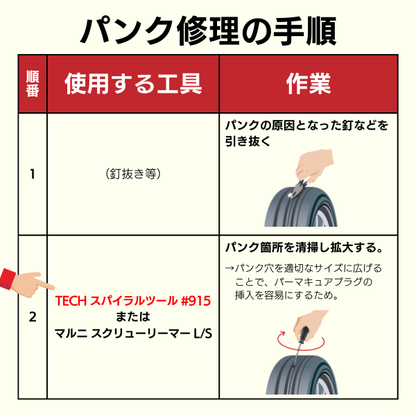 パンク修理の手順

| 順番 | 使用する工具 | 作業 |
|---|---|---|
| 1 | （釘抜き等） | パンクの原因となった釘などを引き抜く |
| 2 | TECH スパイラルツール #915 または マルニ スクリューリーマー L/S | パンク箇所を清掃し拡大する。 →パンク穴を適切なサイズに広げることで、パーマキュアプラグの挿入を容易にするため。 |