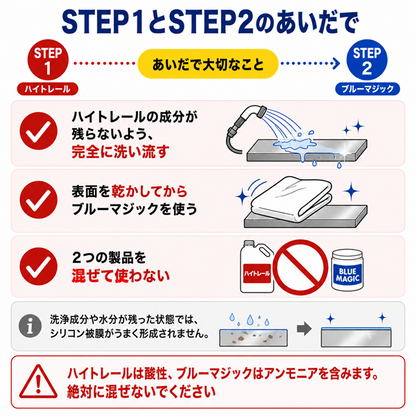 STEP1とSTEP2のあいだで

STEP 1
ハイトレール

あいだで大切なこと

STEP 2
ブルーマジック

ハイトレールの成分が残らないよう、完全に洗い流す

表面を乾かしてからブルーマジックを使う

2つの製品を混ぜて使わない

ハイトレール

BLUE MAGIC

洗浄成分や水分が残った状態では、シリコン被膜がうまく形成されません。

ハイトレールは酸性、ブルーマジックはアンモニアを含みます。絶対に混ぜないでください