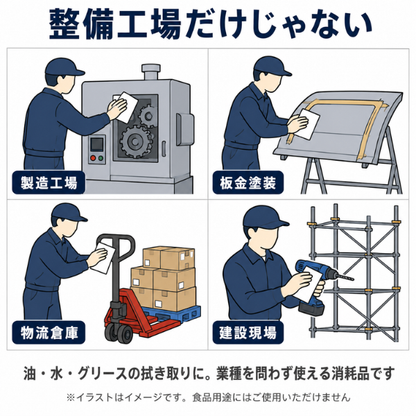 整備工場だけじゃない

製造工場

板金塗装

物流倉庫

建設現場

油・水・グリースの拭き取りに。業種を問わず使える消耗品です

※イラストはイメージです。食品用途にはご使用いただけません