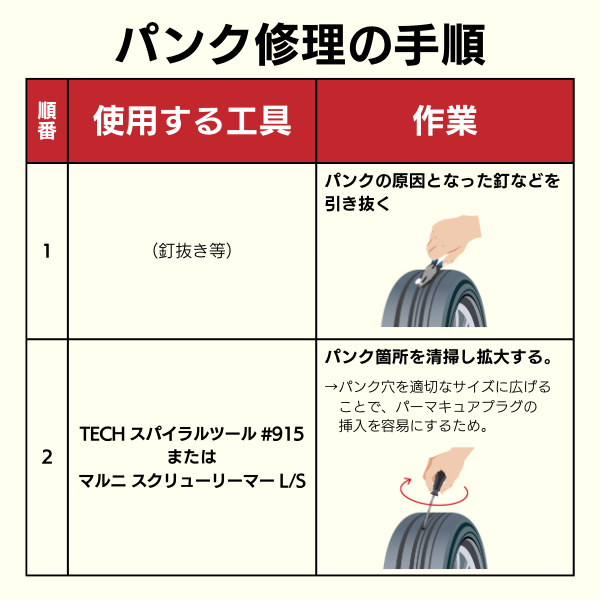 パンク修理の手順

| 順番 | 使用する工具 | 作業 |
|---|---|---|
| 1 | （釘抜き等） | パンクの原因となった釘などを引き抜く |
| 2 | TECH スパイラルツール #915 または マルニ スクリューリーマー L/S | パンク箇所を清掃し拡大する。 →パンク穴を適切なサイズに広げることで、パーマキュアプラグの挿入を容易にするため。 |